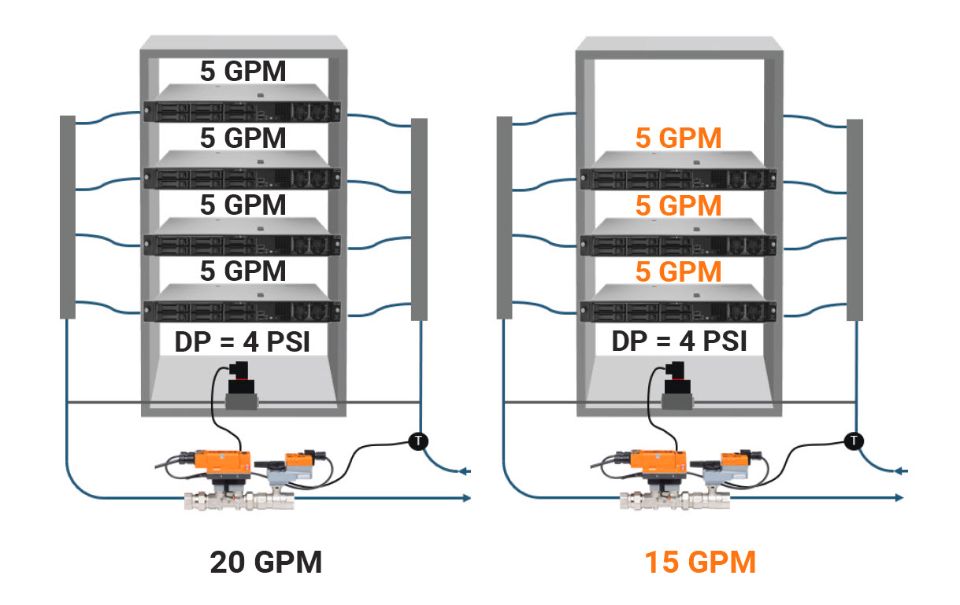 5 GPM
5 GPM
5 GPM
5 GPM
DP = 4 PSI
T
20 GPM

5 GPM
5 GPM
5 GPM
DP = 4 PSI
T
15 GPM